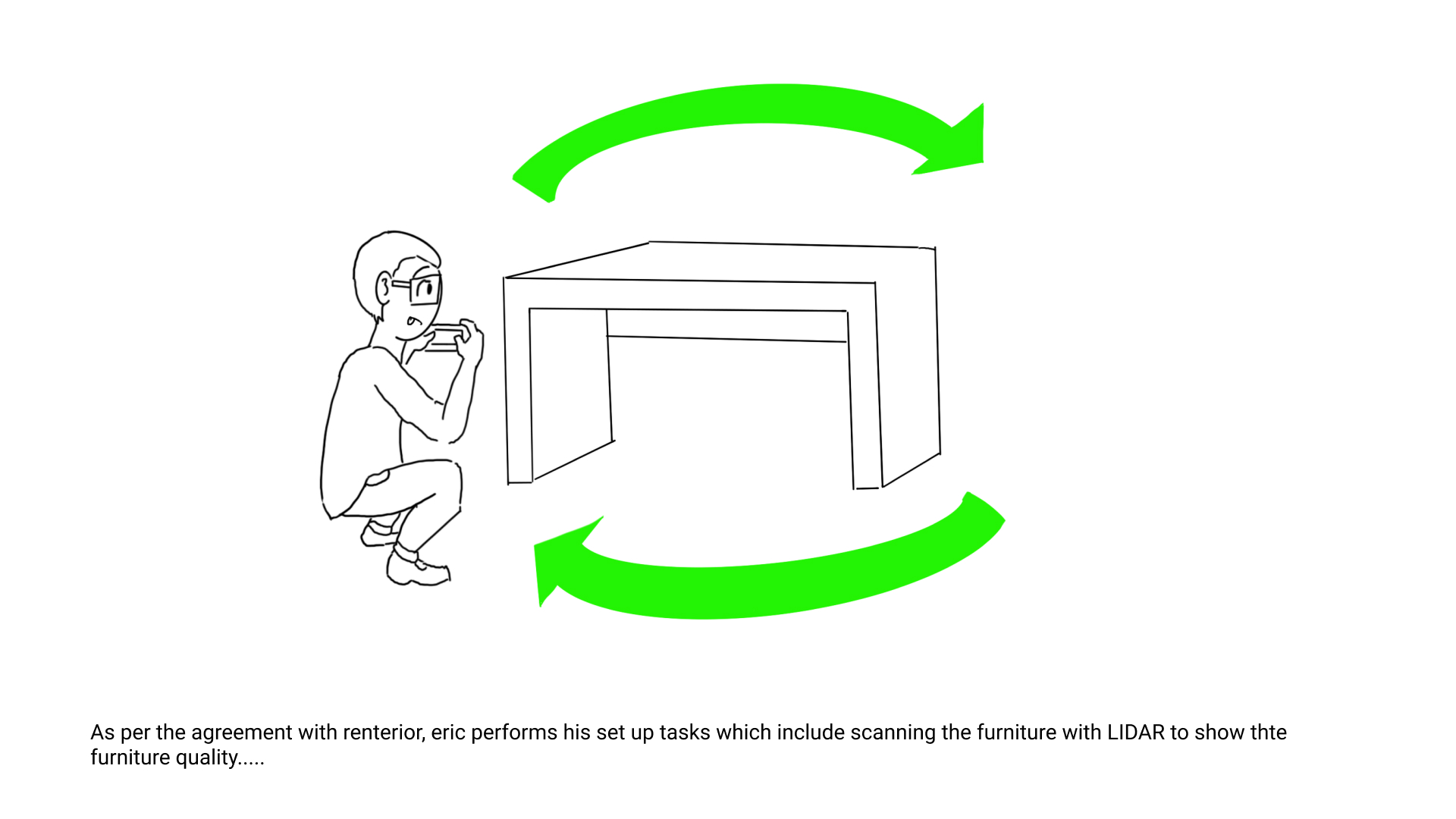 As per the agreement with renterior, eric performs his set up tasks which include scanning the furniture with LIDAR to show thte furniture quality.....